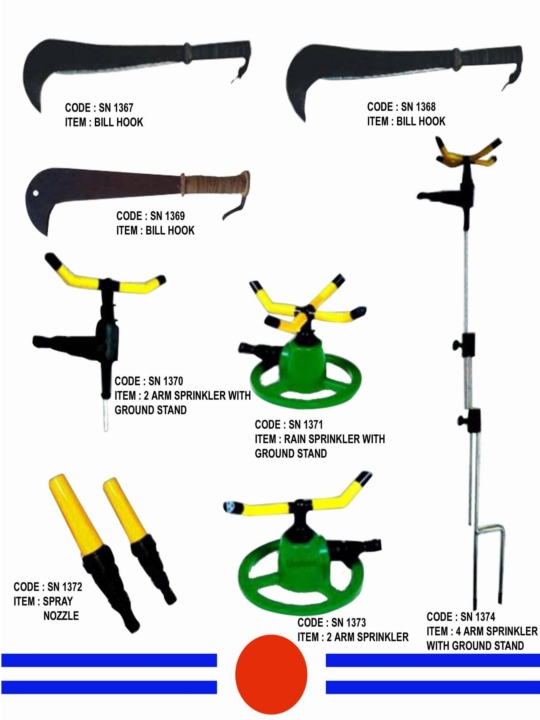 CODE : SN 1367
ITEM : BILL HOOK

CODE : SN 1368
ITEM : BILL HOOK

CODE : SN 1369
ITEM : BILL HOOK

CODE : SN 1370
ITEM : 2 ARM SPRINKLER WITH GROUND STAND

CODE : SN 1371
ITEM : RAIN SPRINKLER WITH GROUND STAND

CODE : SN 1372
ITEM : SPRAY NOZZLE

CODE : SN 1373
ITEM : 2 ARM SPRINKLER

CODE : SN 1374
ITEM : 4 ARM SPRINKLER WITH GROUND STAND